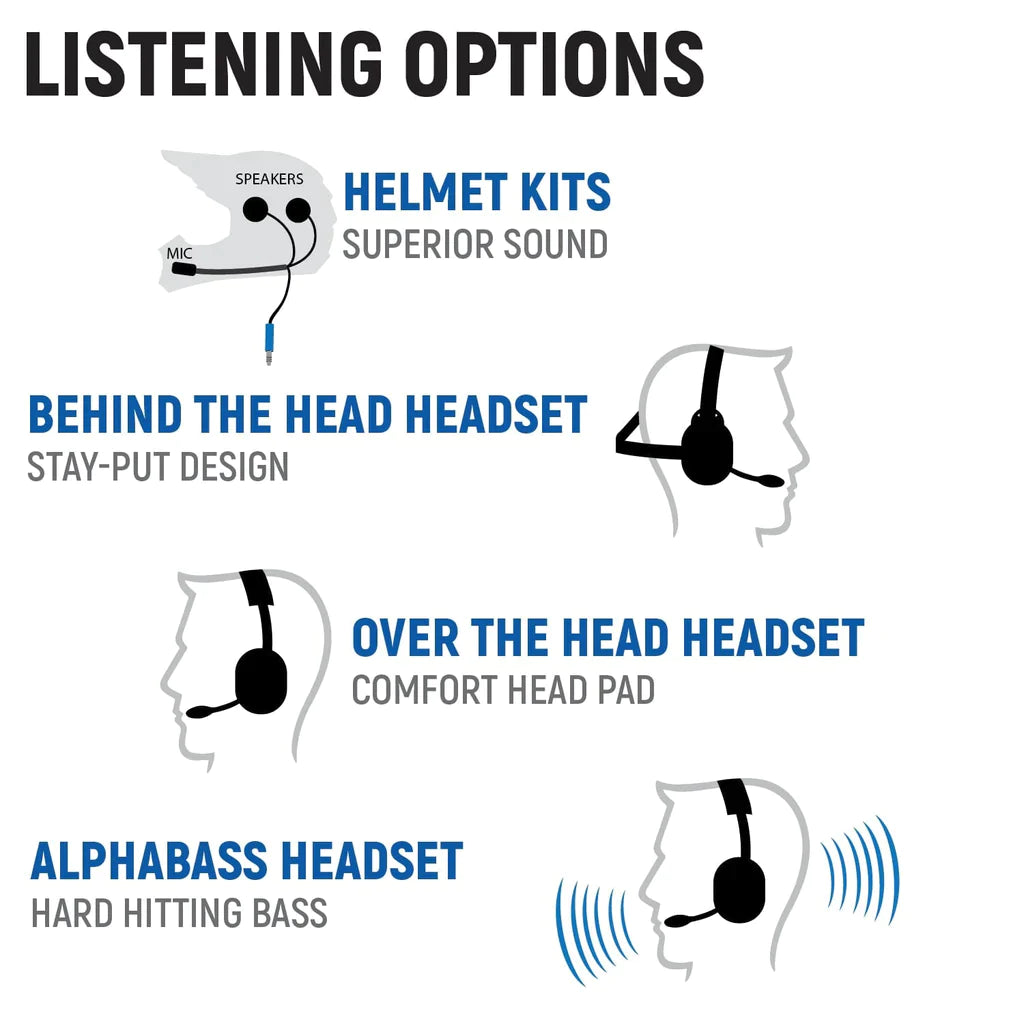 LISTENING OPTIONS

SPEAKERS
MIC

HELMET KITS
SUPERIOR SOUND

BEHIND THE HEAD HEADSET
STAY-PUT DESIGN

OVER THE HEAD HEADSET
COMFORT HEAD PAD

ALPHABASS HEADSET
HARD HITTING BASS