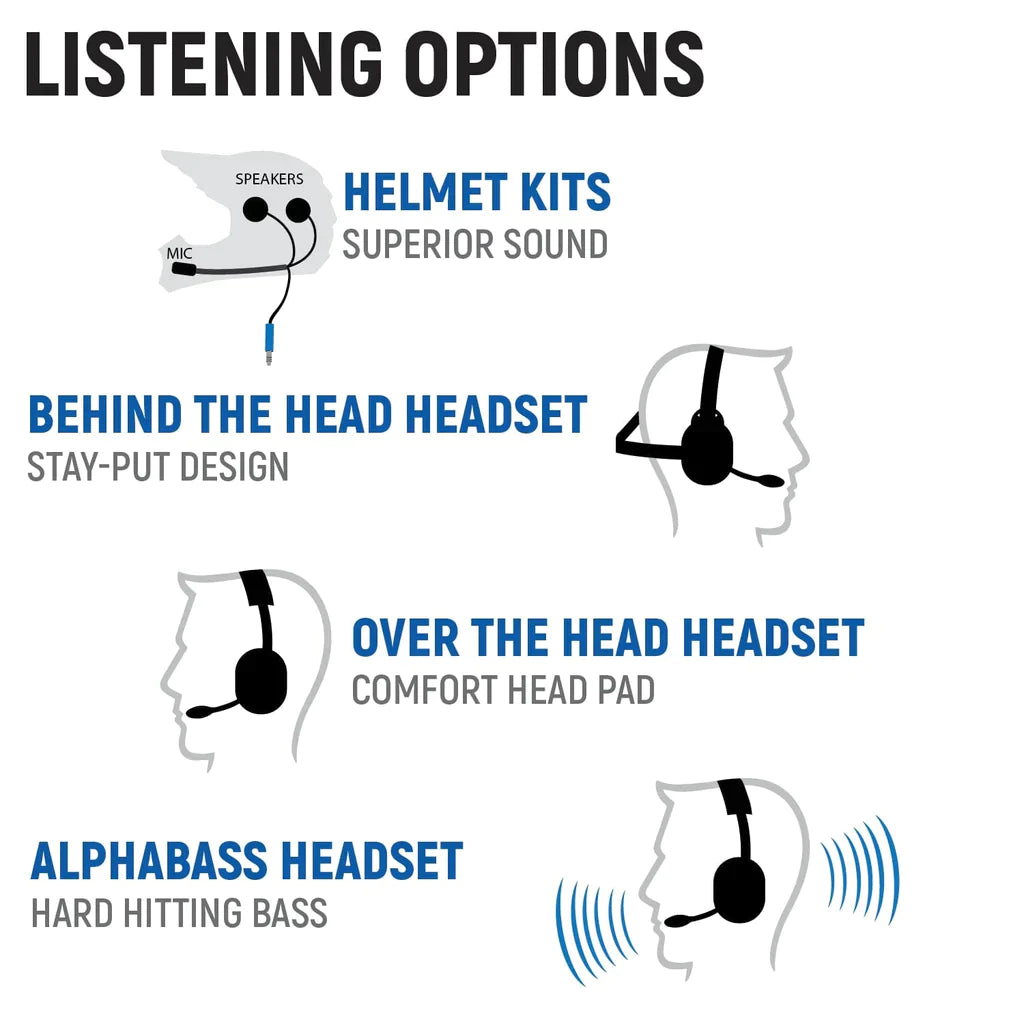 LISTENING OPTIONS

SPEAKERS
MIC

HELMET KITS
SUPERIOR SOUND

BEHIND THE HEAD HEADSET
STAY-PUT DESIGN

OVER THE HEAD HEADSET
COMFORT HEAD PAD

ALPHABASS HEADSET
HARD HITTING BASS